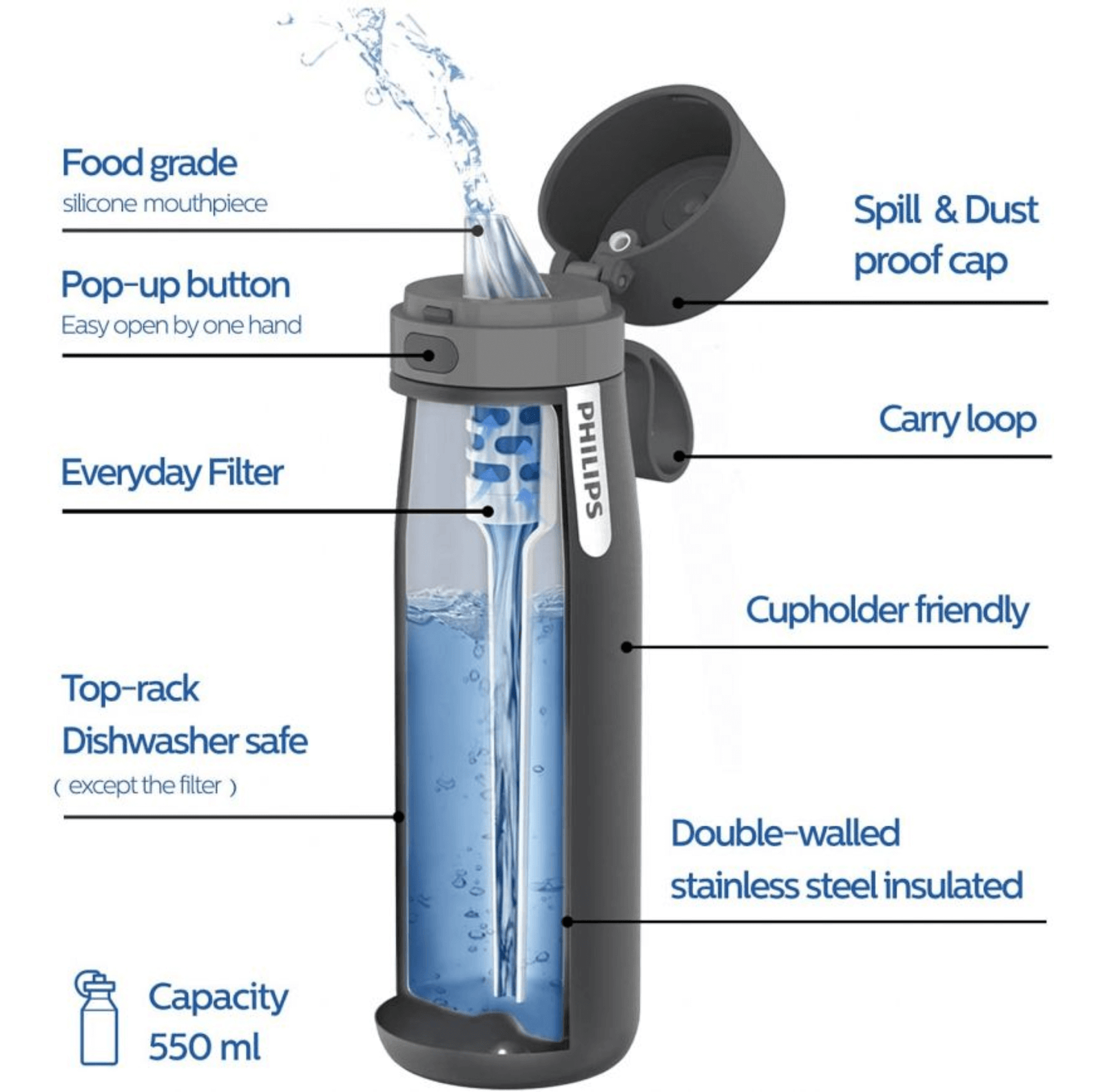 Food grade
silicone mouthpiece

Pop-up button
Easy open by one hand

Everyday Filter

Top-rack
Dishwasher safe
( except the filter )

Capacity
550 ml

PHILIPS

Spill & Dust
proof cap

Carry loop

Cupholder friendly

Double-walled
stainless steel insulated